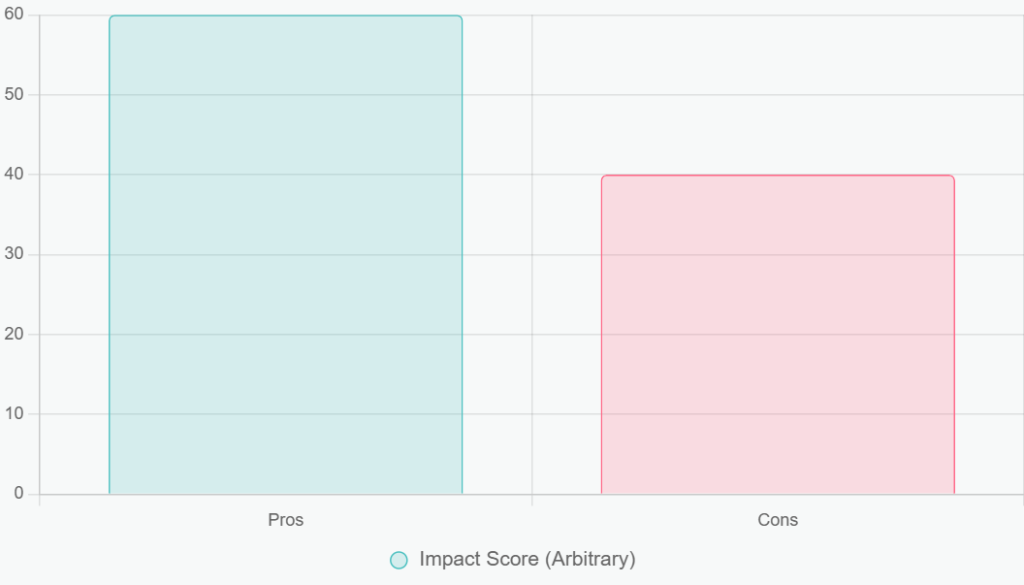 60
50
40
30
20
10
0
Pros
Cons
Impact Score (Arbitrary)